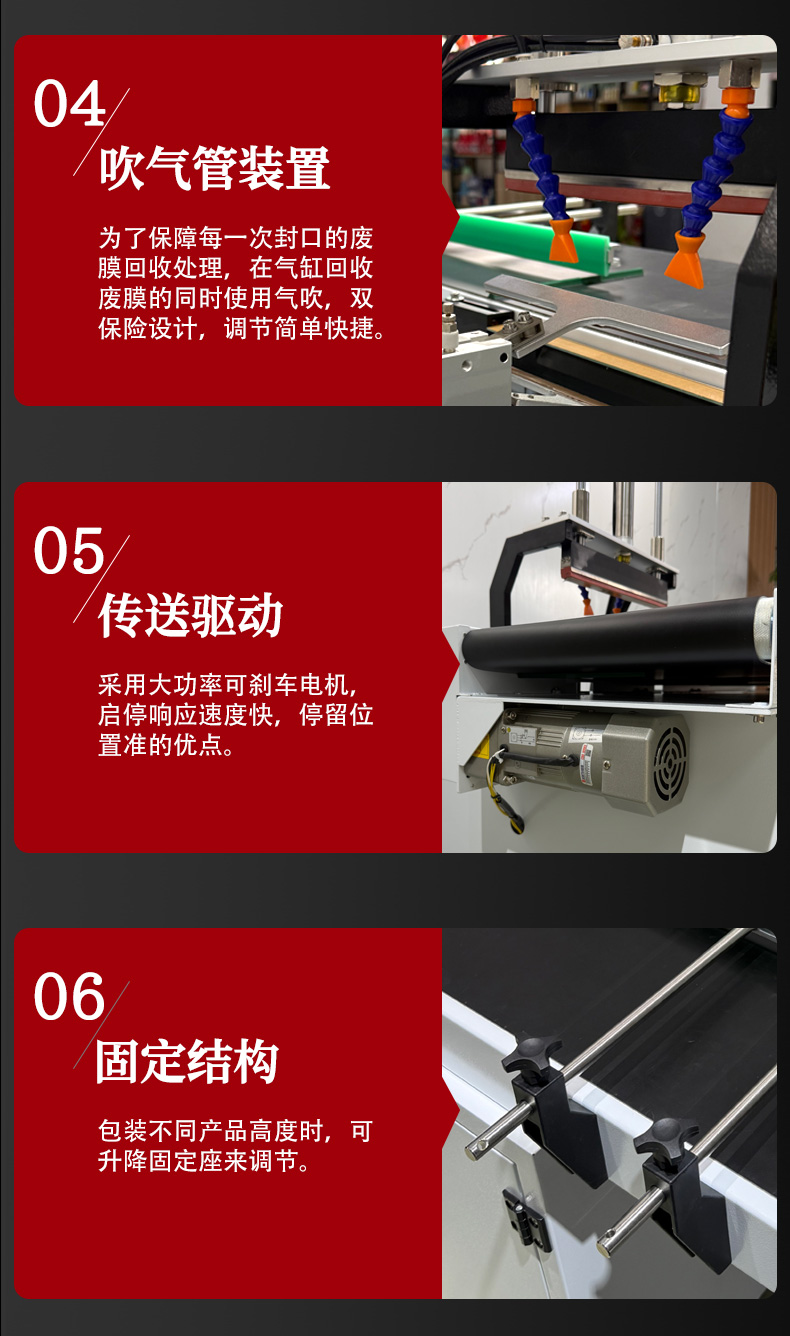 04
吹气管装置

为了保障每一次封口的废膜回收处理，在气缸回收废膜的同时使用气吹，双保险设计，调节简单快捷。

05
传送驱动

采用大功率可刹车电机，启停响应速度快，停留位置准的优点。

06
固定结构

包装不同产品高度时，可升降固定座来调节。